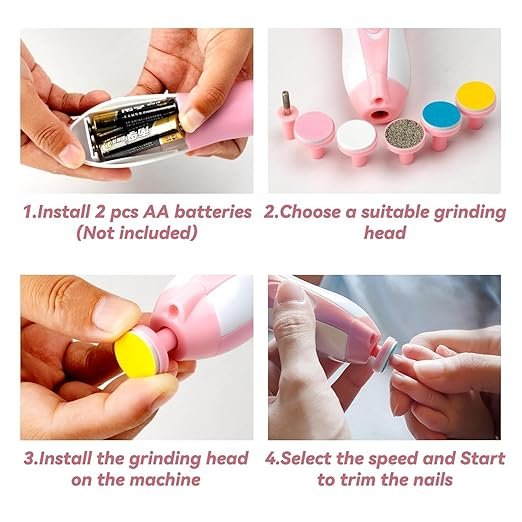 1.Install 2 pcs AA batteries (Not included)

2.Choose a suitable grinding head

3.Install the grinding head on the machine

4.Select the speed and Start to trim the nails